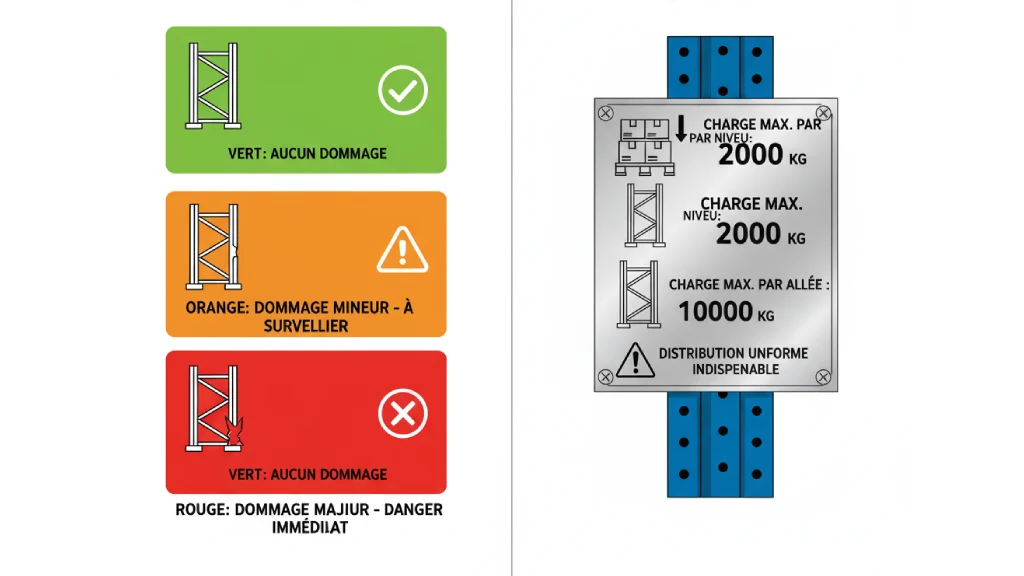 VERT: AUCUN DOMMAGE

ORANGE: DOMMAGE MINEUR - À SURVELLIER

VERT: AUCUN DOMMAGE

ROUGE: DOMMAGE MAJIUR - DANGER IMMÉDIIAT

CHARGE MAX. PAR
PAR NIVEU:
2000 KG

CHARGE MAX.
NIVEU:
2000 KG

CHARGE MAX. PAR ALLÉE :
10000 KG

DISTRIBUTION UNFORME INDISPENABLE